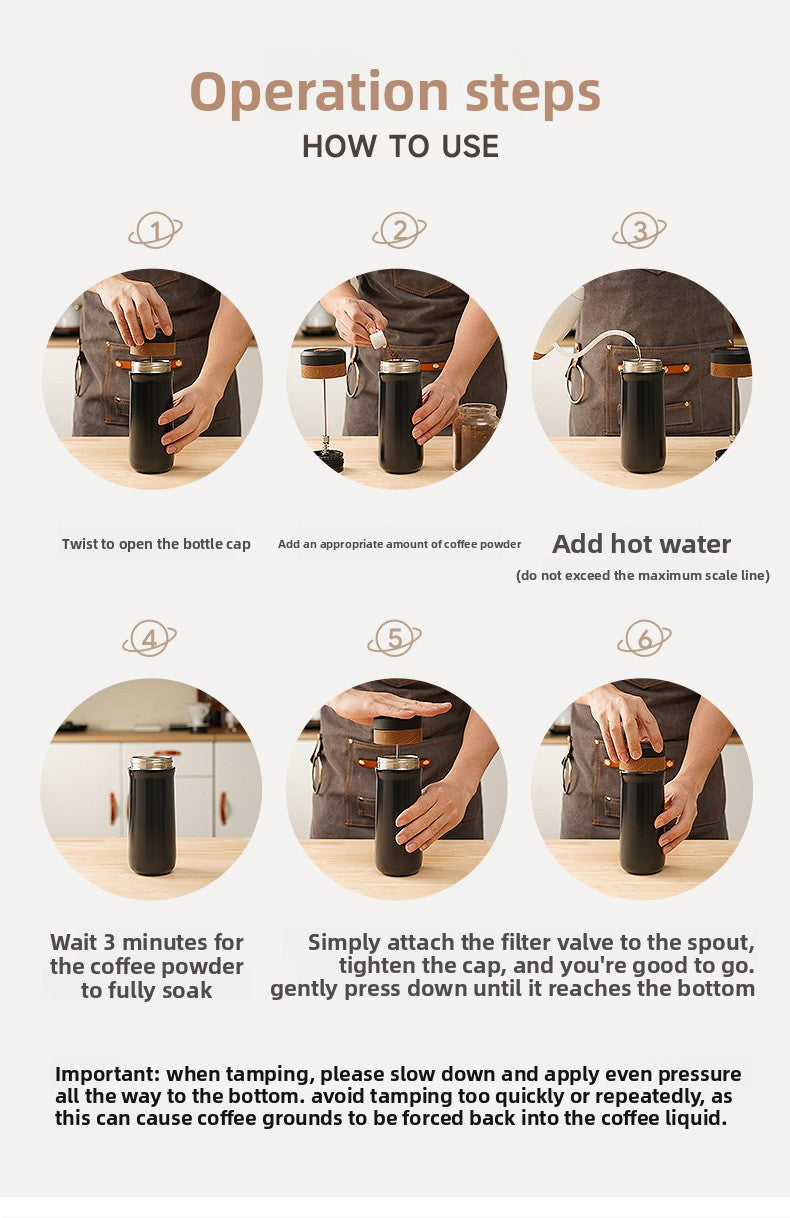 Operation steps

HOW TO USE

1

2

3

Twist to open the bottle cap

Add an appropriate amount of coffee powder

Add hot water

(do not exceed the maximum scale line)

4

5

6

Wait 3 minutes for the coffee powder to fully soak

Simply attach the filter valve to the spout, tighten the cap, and you're good to go. gently press down until it reaches the bottom

Important: when tamping, please slow down and apply even pressure all the way to the bottom. avoid tamping too quickly or repeatedly, as this can cause coffee grounds to be forced back into the coffee liquid.