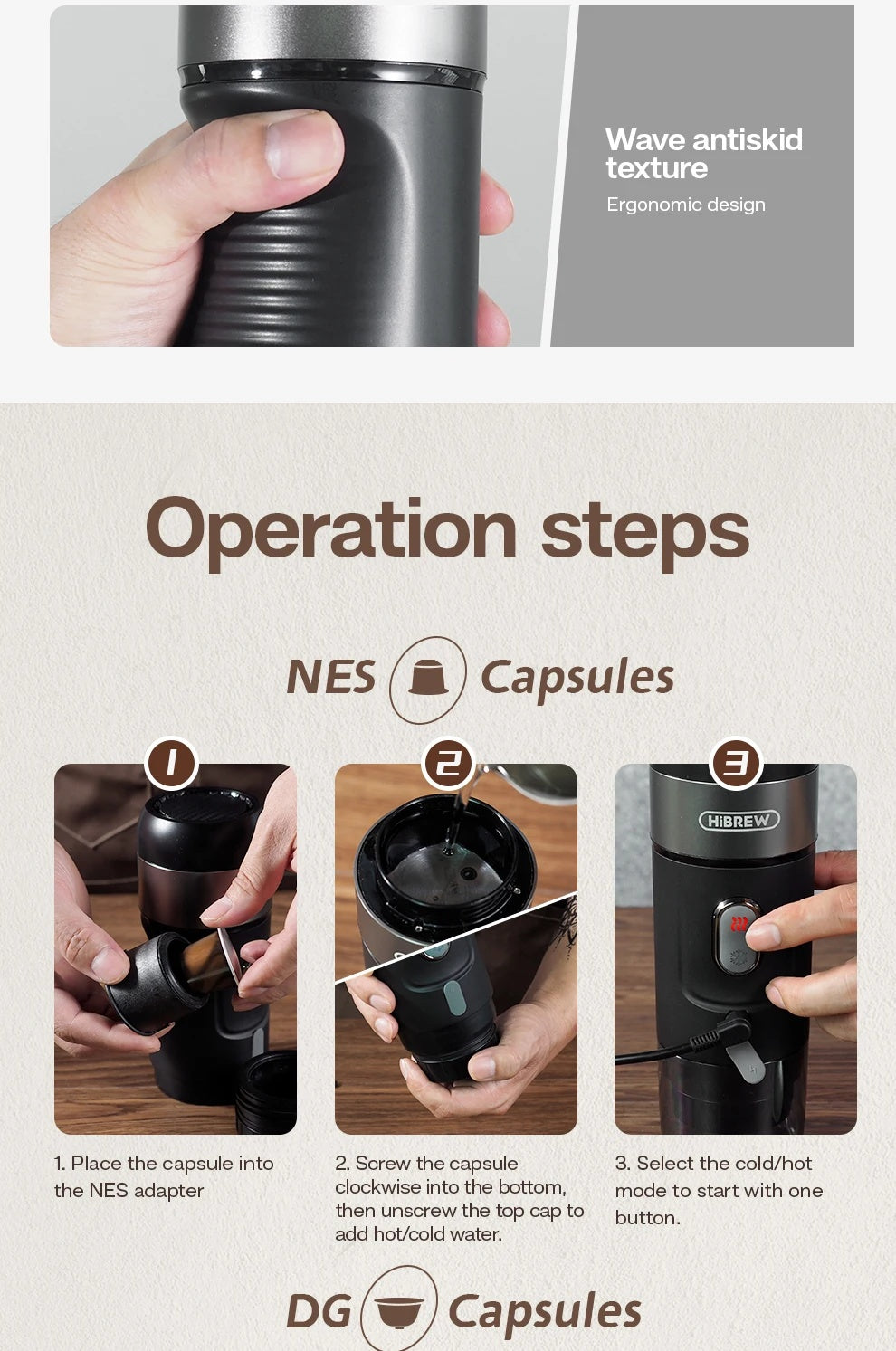 Wave antiskid texture

Ergonomic design

Operation steps

NES Capsules

1

2

3

HiBREW

1. Place the capsule into the NES adapter

2. Screw the capsule clockwise into the bottom, then unscrew the top cap to add hot/cold water.

3. Select the cold/hot mode to start with one button.

DG Capsules